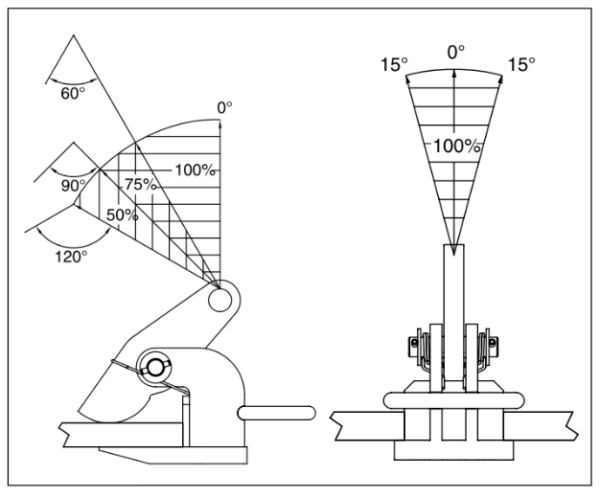 60°
0°
90°
100%
75%
50%
120°
15°
0°
15°
100%