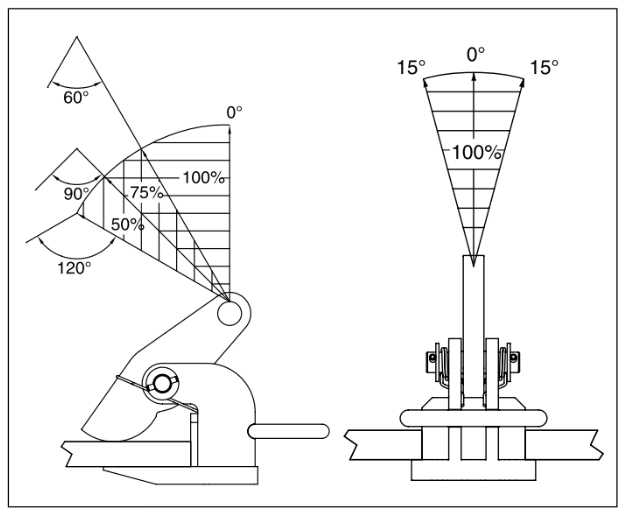 60°
0°
90°
100%
75%
50%
120°
15°
0°
15°
100%