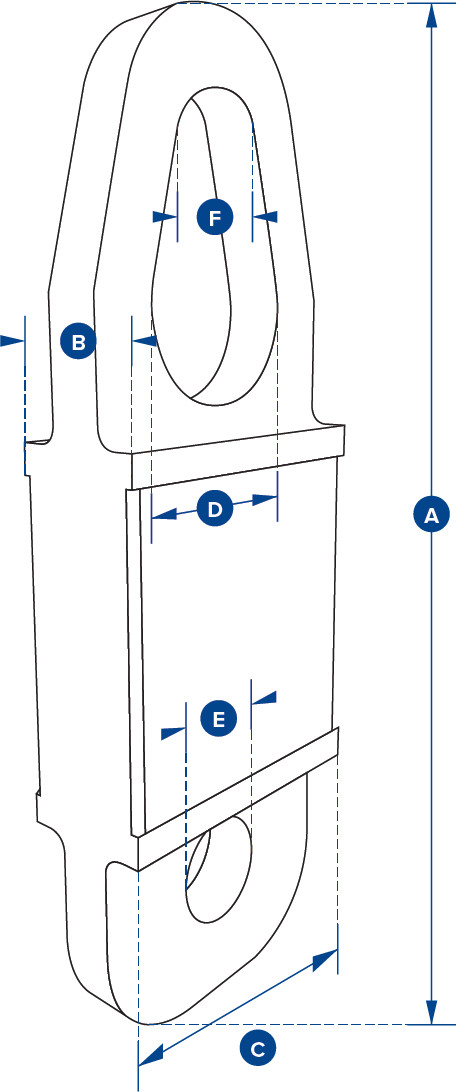 F
B
D
A
E
C