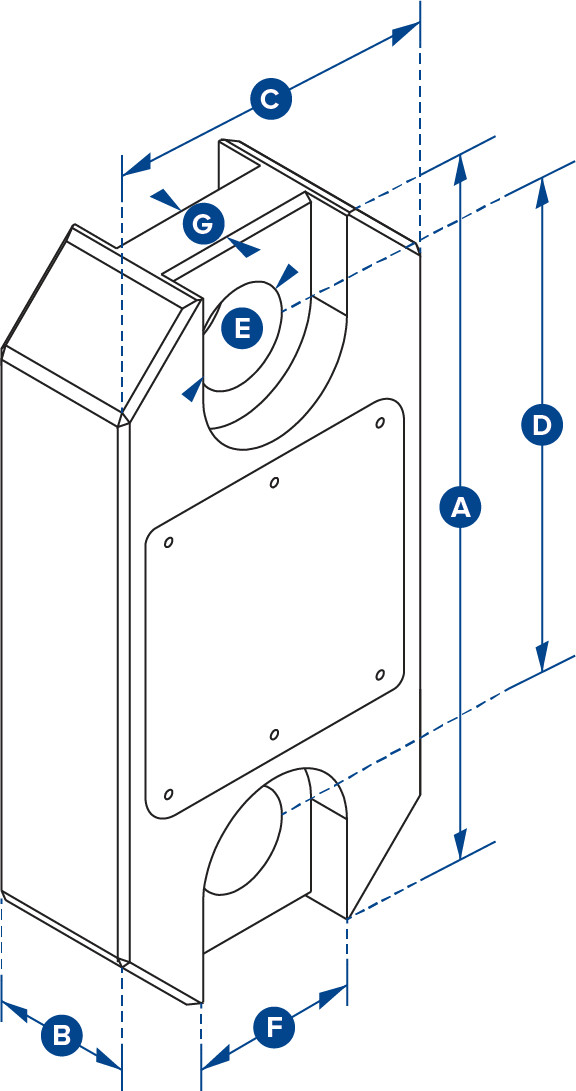 C
G
E
D
A
B
F