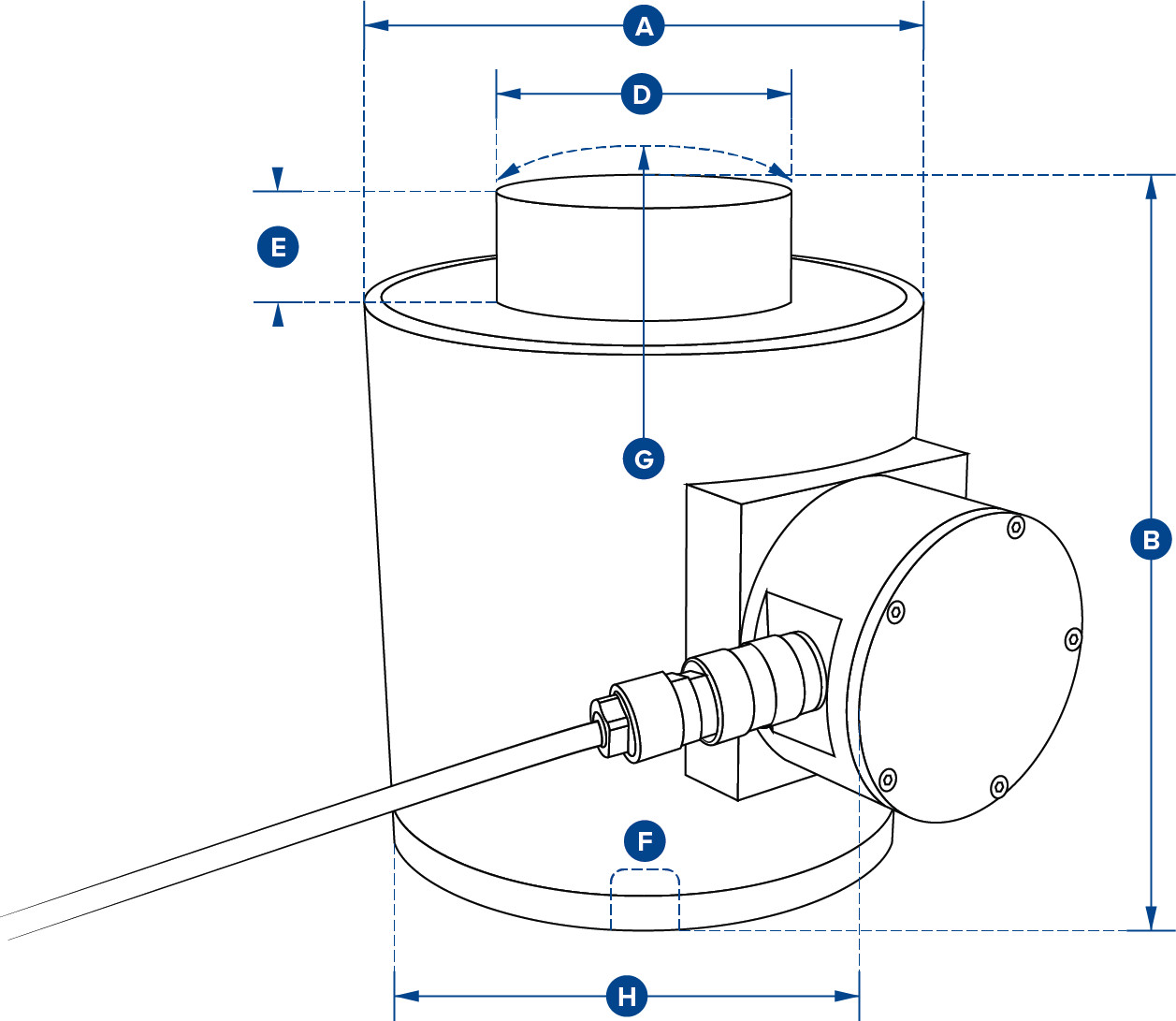 A
D
E
G
B
F
H