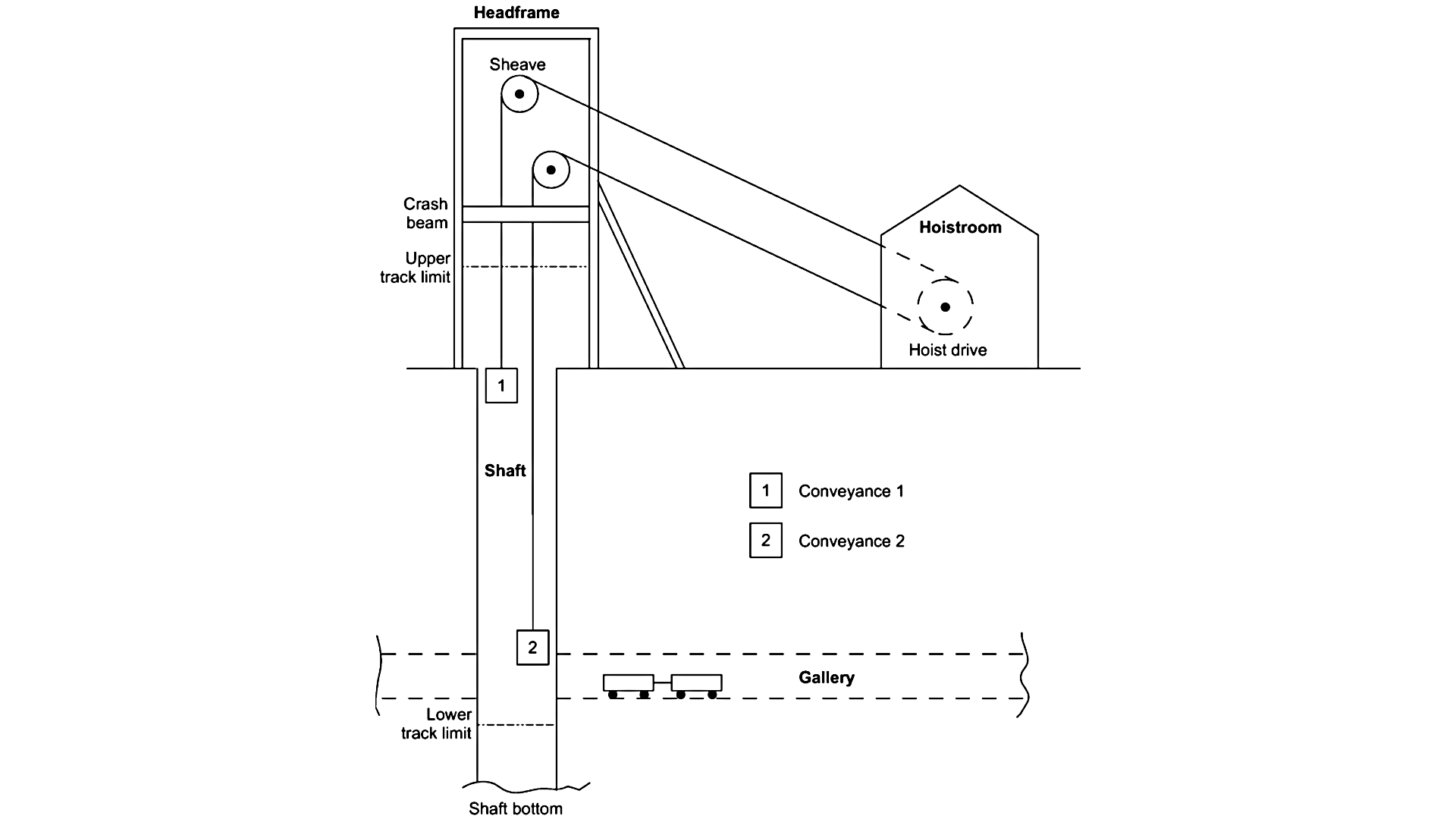 Headframe

Sheave

Crash beam

Upper track limit

Hoistroom

Hoist drive

1

Shaft

1 Conveyance 1

2 Conveyance 2

2

Gallery

Lower track limit

Shaft bottom